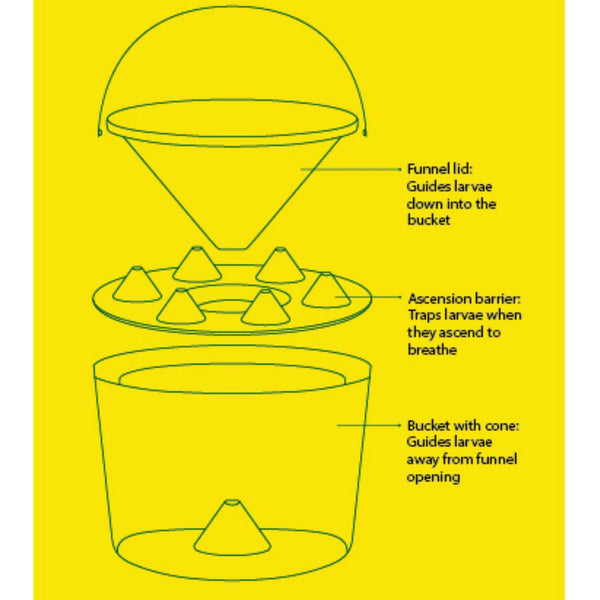 Funnel lid:
Guides larvae down into the bucket

Ascension barrier:
Traps larvae when they ascend to breathe

Bucket with cone:
Guides larvae away from funnel opening